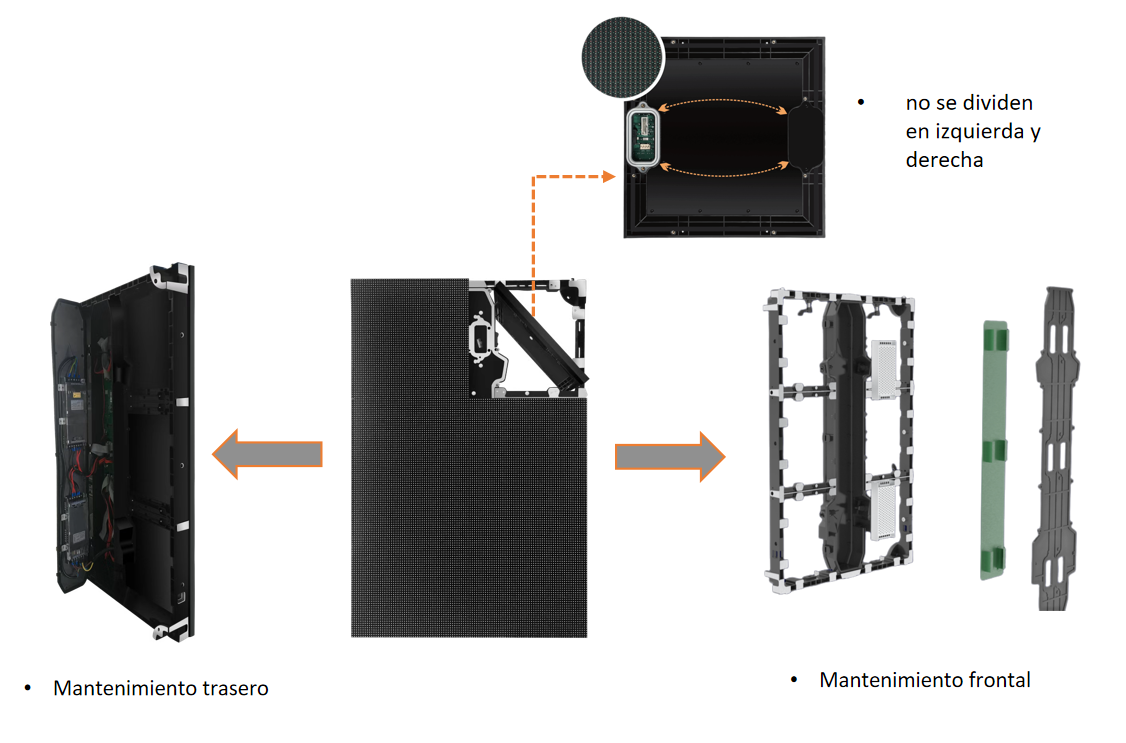 • no se dividen en izquierda y derecha

• Mantenimiento trasero

• Mantenimiento frontal